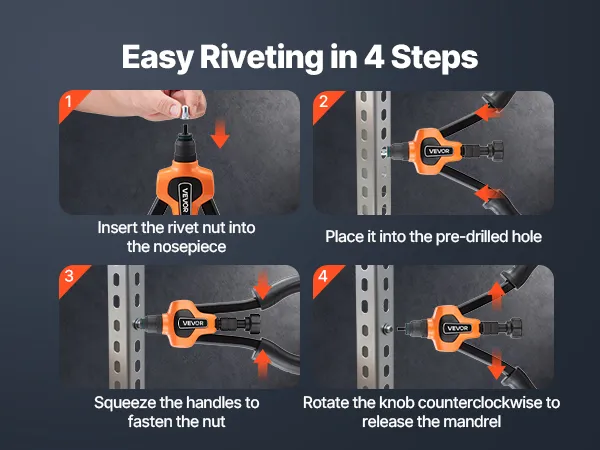 Easy Riveting in 4 Steps

1

VEVOR

Insert the rivet nut into the nosepiece

2

VEVOR

Place it into the pre-drilled hole

3

VEVOR

Squeeze the handles to fasten the nut

4

VEVOR

Rotate the knob counterclockwise to release the mandrel