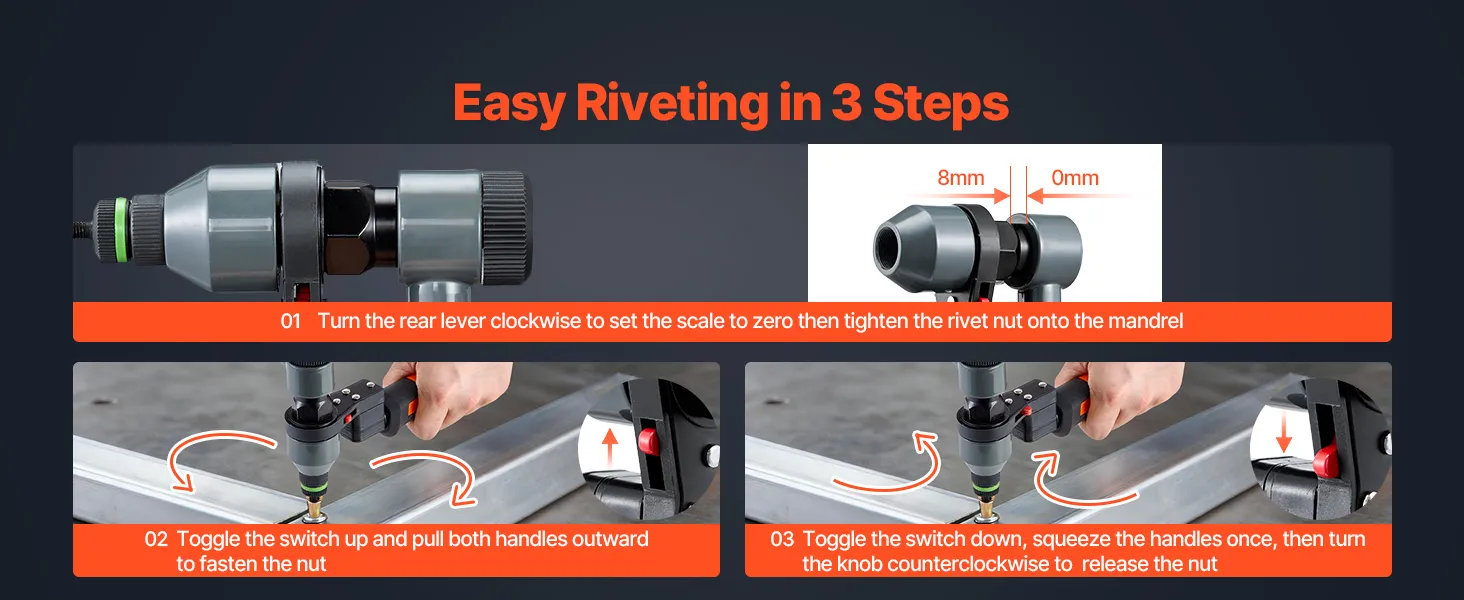 Easy Riveting in 3 Steps

8mm

0mm

01 Turn the rear lever clockwise to set the scale to zero then tighten the rivet nut onto the mandrel

02 Toggle the switch up and pull both handles outward to fasten the nut

03 Toggle the switch down, squeeze the handles once, then turn the knob counterclockwise to release the nut