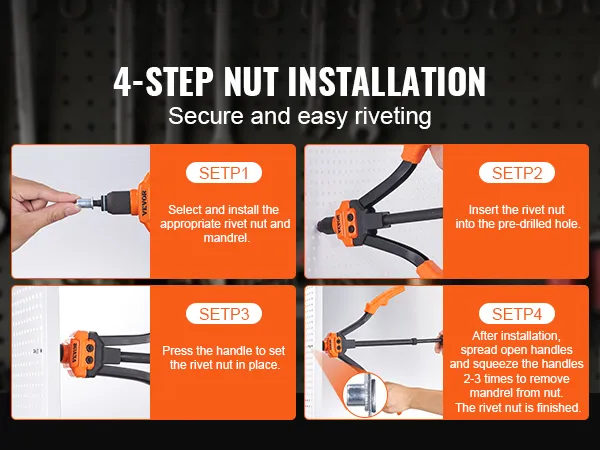 4-STEP NUT INSTALLATION

Secure and easy riveting

VEVOR

SETP1

Select and install the appropriate rivet nut and mandrel.

VEVOR

SETP2

Insert the rivet nut into the pre-drilled hole.

VEVOR

SETP3

Press the handle to set the rivet nut in place.

SETP4

After installation, spread open handles and squeeze the handles 2-3 times to remove mandrel from nut. The rivet nut is finished.