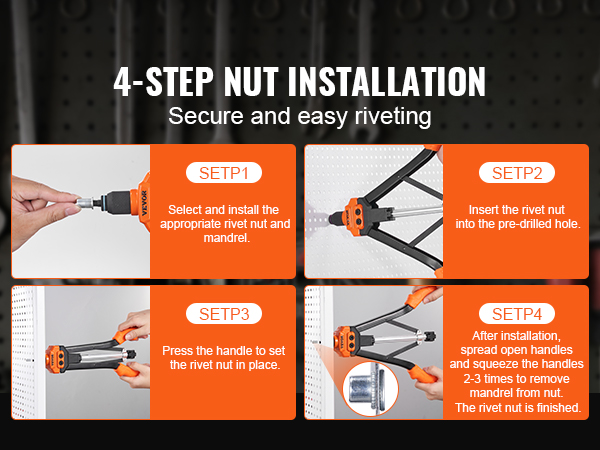 4-STEP NUT INSTALLATION
Secure and easy riveting

VEVOR

SETP1
Select and install the appropriate rivet nut and mandrel.

VEVOR

SETP2
Insert the rivet nut into the pre-drilled hole.

VEVOR

SETP3
Press the handle to set the rivet nut in place.

SETP4
After installation, spread open handles and squeeze the handles 2-3 times to remove mandrel from nut. The rivet nut is finished.