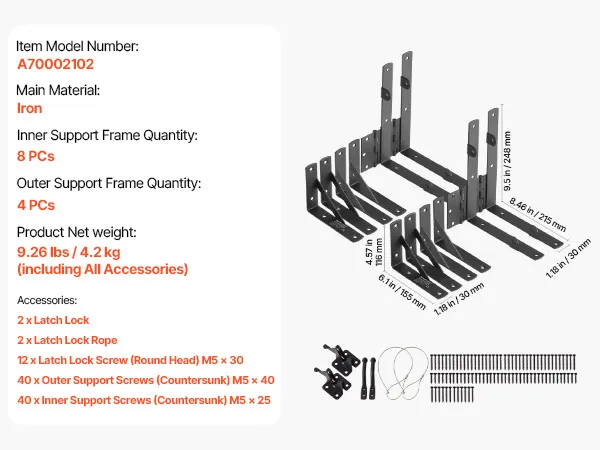 Item Model Number:
A70002102

Main Material:
Iron

Inner Support Frame Quantity:
8 PCs

Outer Support Frame Quantity:
4 PCs

Product Net weight:
9.26 lbs / 4.2 kg
(including All Accessories)

Accessories:
2 x Latch Lock
2 x Latch Lock Rope
12 x Latch Lock Screw (Round Head) M5 × 30
40 x Outer Support Screws (Countersunk) M5 × 40
40 x Inner Support Screws (Countersunk) M5 × 25

9.5 in / 248 mm
8.46 in / 215 mm
1.18 in / 30 mm
4.57 in 116 mm
6.1 in / 155 mm
1.18 in / 30 mm