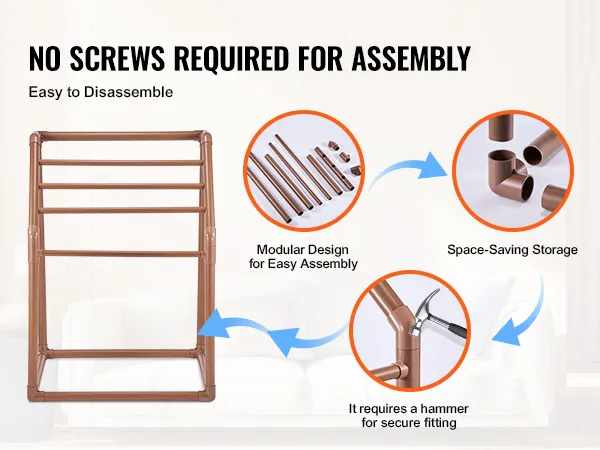 NO SCREWS REQUIRED FOR ASSEMBLY

Easy to Disassemble

Modular Design
for Easy Assembly

Space-Saving Storage

It requires a hammer
for secure fitting