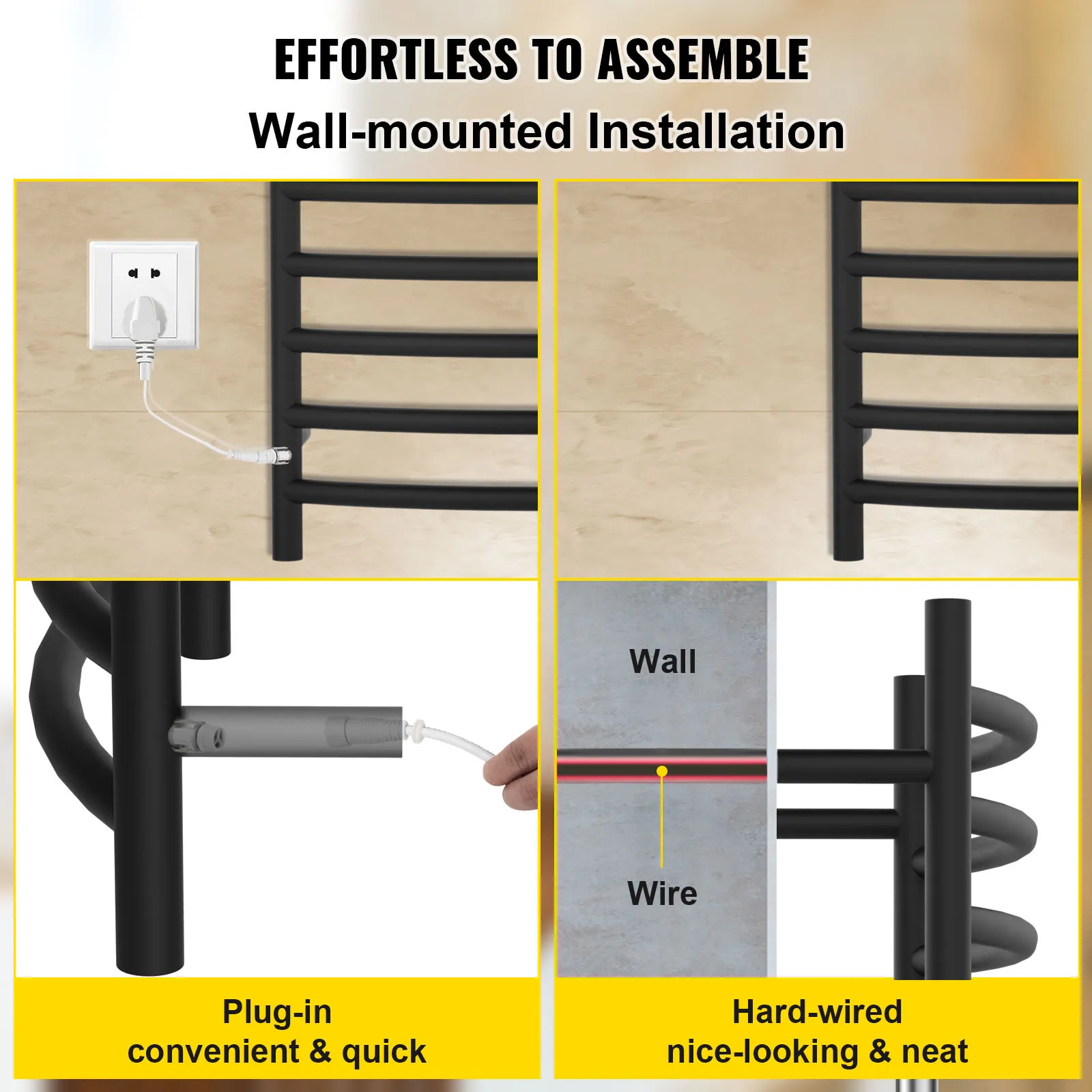 EFFORTLESS TO ASSEMBLE
Wall-mounted Installation

Plug-in
convenient & quick

Wall

Wire

Hard-wired
nice-looking & neat