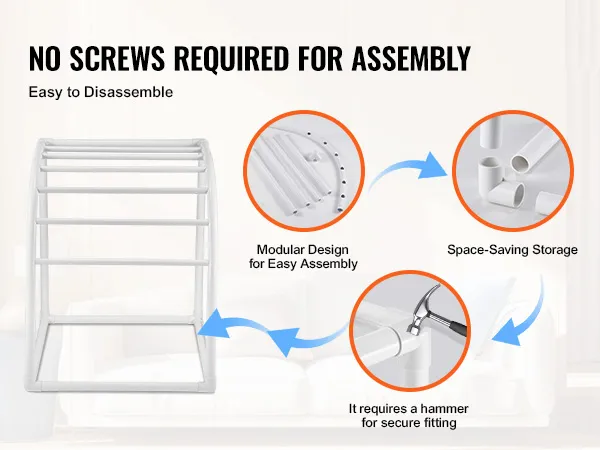 NO SCREWS REQUIRED FOR ASSEMBLY

Easy to Disassemble

Modular Design for Easy Assembly

Space-Saving Storage

It requires a hammer for secure fitting