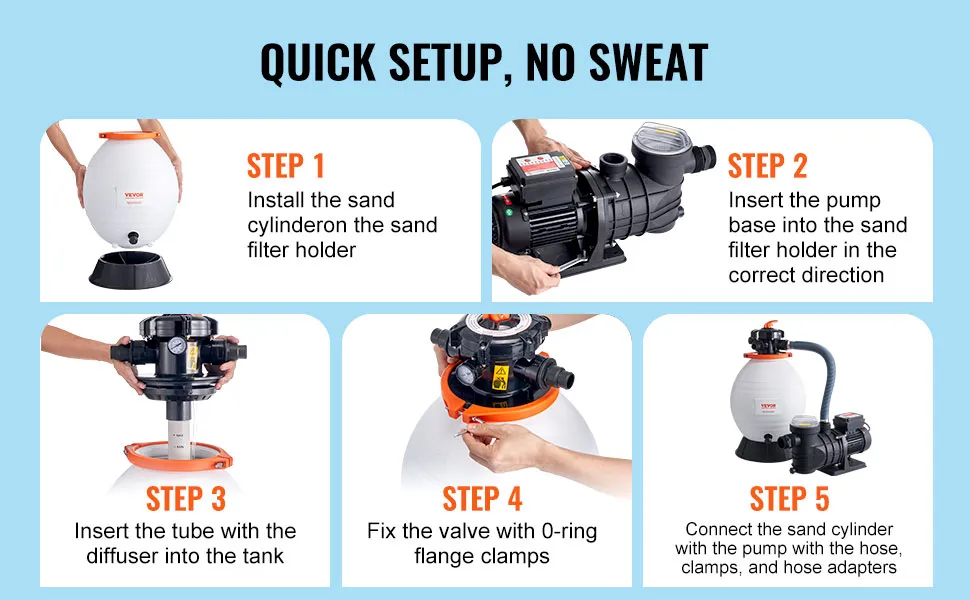 QUICK SETUP, NO SWEAT

VEVOR

STEP 1
Install the sand cylinderon the sand filter holder

STEP 2
Insert the pump base into the sand filter holder in the correct direction

STEP 3
Insert the tube with the diffuser into the tank

STEP 4
Fix the valve with 0-ring flange clamps

VEVOR

STEP 5
Connect the sand cylinder with the pump with the hose, clamps, and hose adapters