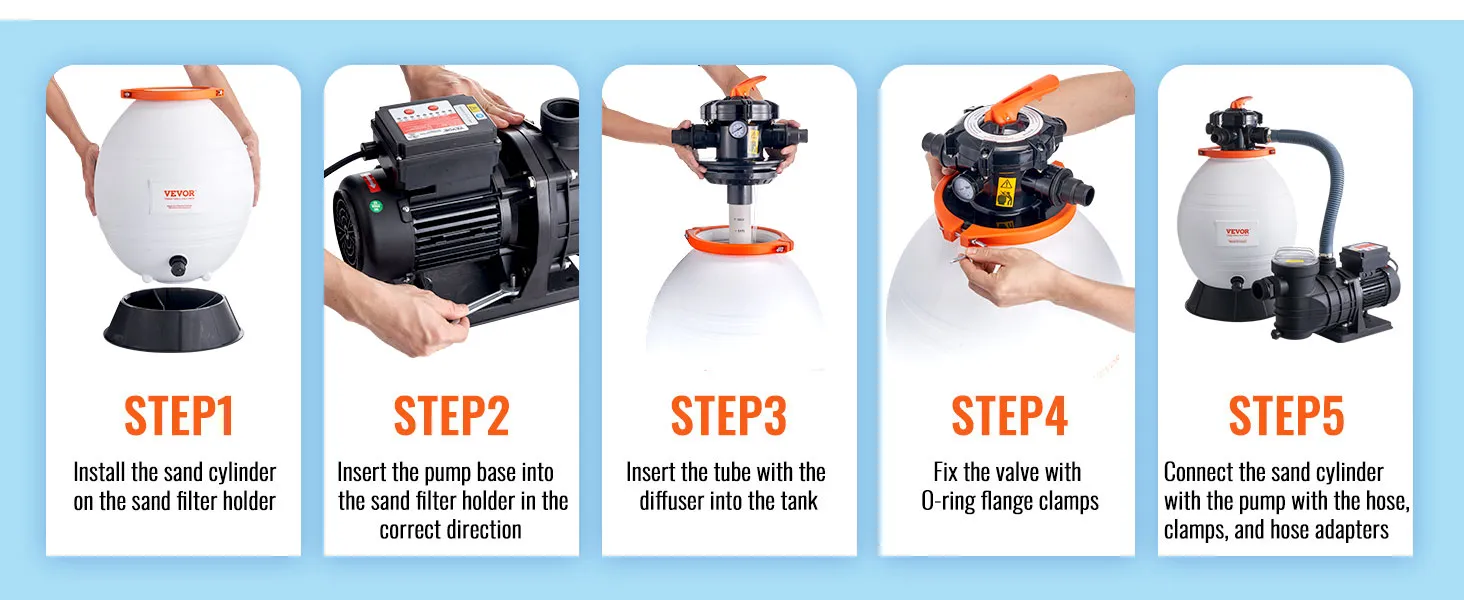 VEVOR

STEP1

Install the sand cylinder on the sand filter holder

STEP2

Insert the pump base into the sand filter holder in the correct direction

STEP3

Insert the tube with the diffuser into the tank

STEP4

Fix the valve with O-ring flange clamps

VEVOR

STEP5

Connect the sand cylinder with the pump with the hose, clamps, and hose adapters