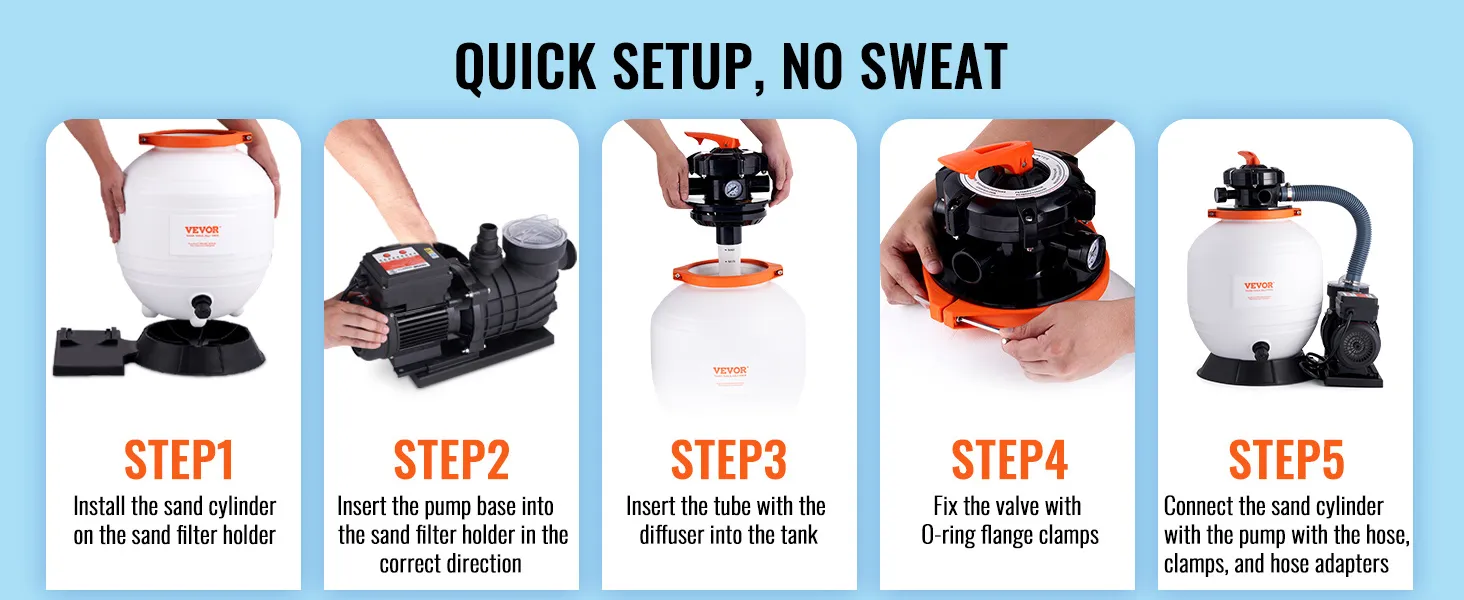 QUICK SETUP, NO SWEAT

VEVOR

STEP1
Install the sand cylinder on the sand filter holder

STEP2
Insert the pump base into the sand filter holder in the correct direction

VEVOR

STEP3
Insert the tube with the diffuser into the tank

STEP4
Fix the valve with O-ring flange clamps

VEVOR

STEP5
Connect the sand cylinder with the pump with the hose, clamps, and hose adapters