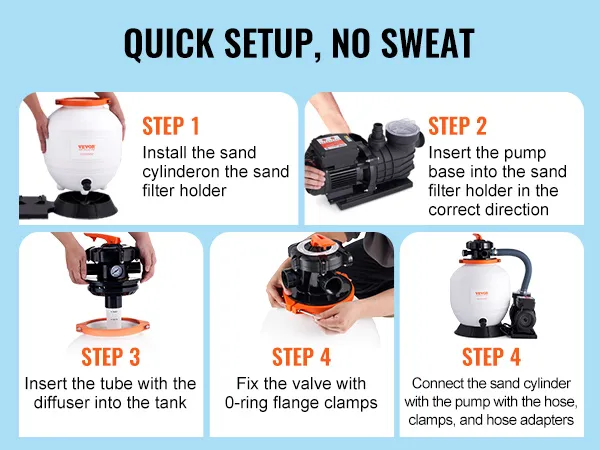 QUICK SETUP, NO SWEAT

VEVOR

STEP 1
Install the sand cylinderon the sand filter holder

STEP 2
Insert the pump base into the sand filter holder in the correct direction

STEP 3
Insert the tube with the diffuser into the tank

STEP 4
Fix the valve with 0-ring flange clamps

VEVOR

STEP 4
Connect the sand cylinder with the pump with the hose, clamps, and hose adapters