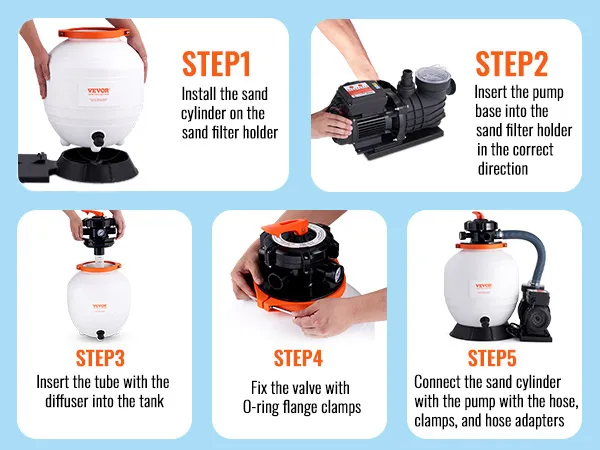 VEVOR

STEP1
Install the sand cylinder on the sand filter holder

STEP2
Insert the pump base into the sand filter holder in the correct direction

VEVOR

STEP3
Insert the tube with the diffuser into the tank

STEP4
Fix the valve with O-ring flange clamps

VEVOR

STEP5
Connect the sand cylinder with the pump with the hose, clamps, and hose adapters