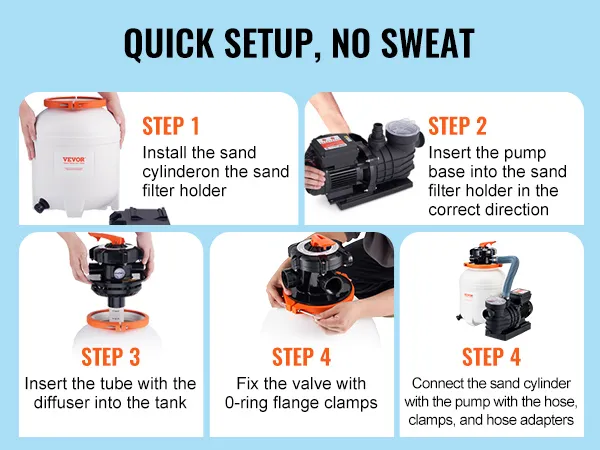 QUICK SETUP, NO SWEAT

VEVOR

STEP 1
Install the sand cylinderon the sand filter holder

STEP 2
Insert the pump base into the sand filter holder in the correct direction

STEP 3
Insert the tube with the diffuser into the tank

STEP 4
Fix the valve with 0-ring flange clamps

STEP 4
Connect the sand cylinder with the pump with the hose, clamps, and hose adapters