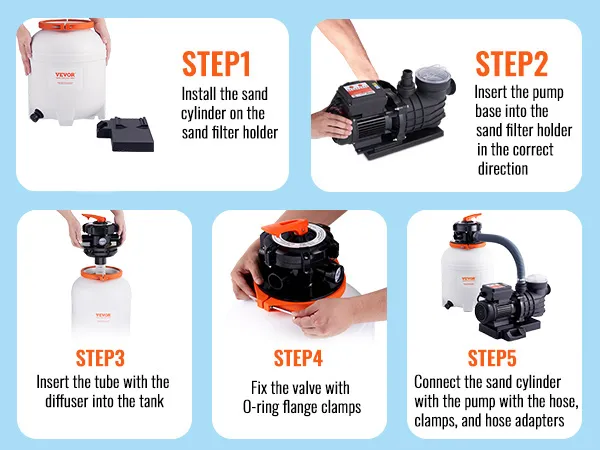 VEVOR

STEP1
Install the sand cylinder on the sand filter holder

STEP2
Insert the pump base into the sand filter holder in the correct direction

VEVOR

STEP3
Insert the tube with the diffuser into the tank

STEP4
Fix the valve with O-ring flange clamps

VEVOR

STEP5
Connect the sand cylinder with the pump with the hose, clamps, and hose adapters