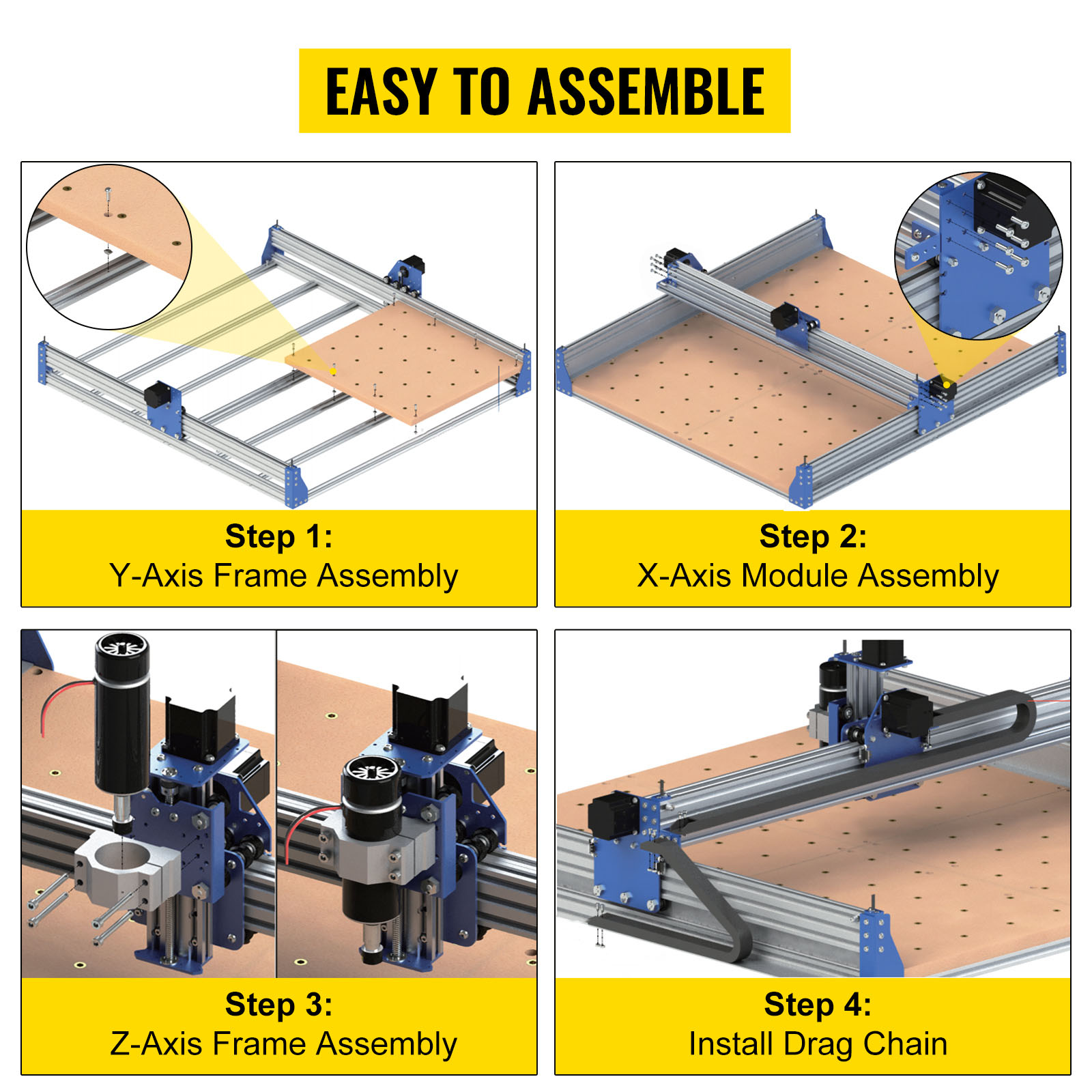 EASY TO ASSEMBLE

Step 1:
Y-Axis Frame Assembly

Step 2:
X-Axis Module Assembly

Step 3:
Z-Axis Frame Assembly

Step 4:
Install Drag Chain