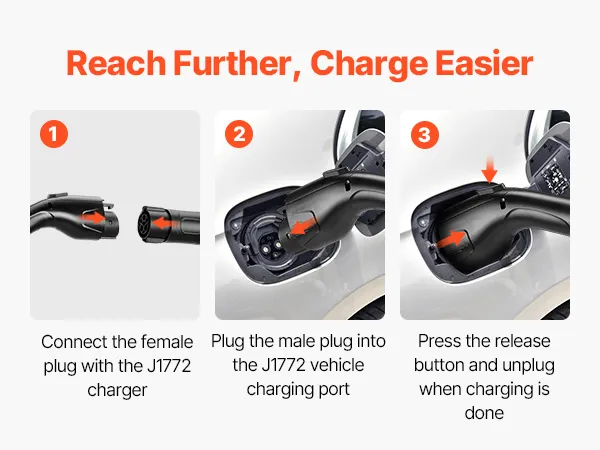 Reach Further, Charge Easier

1

Connect the female plug with the J1772 charger

2

Plug the male plug into the J1772 vehicle charging port

3

Press the release button and unplug when charging is done