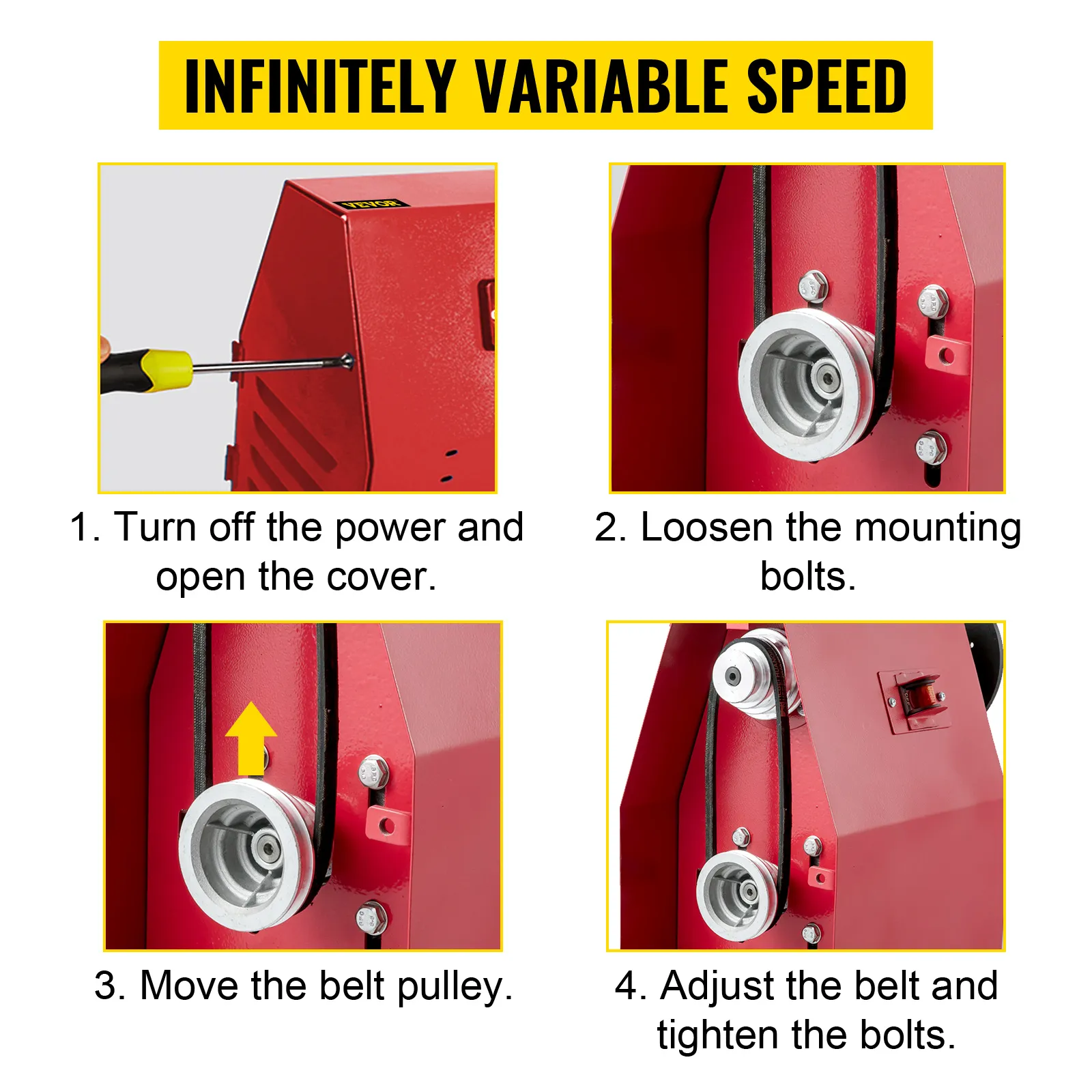 INFINITELY VARIABLE SPEED

VEVOR

1. Turn off the power and open the cover.

2. Loosen the mounting bolts.

3. Move the belt pulley.

4. Adjust the belt and tighten the bolts.