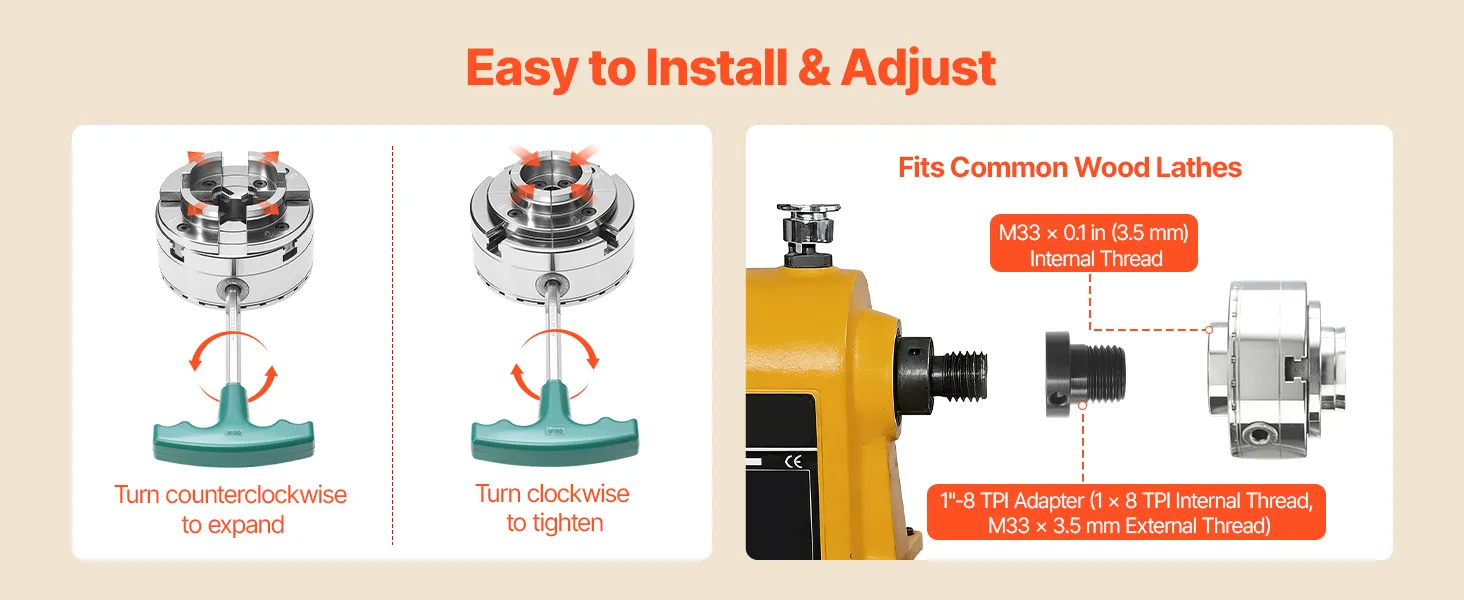 Easy to Install & Adjust

Turn counterclockwise to expand

Turn clockwise to tighten

Fits Common Wood Lathes

M33 × 0.1 in (3.5 mm) Internal Thread

CE

1"-8 TPI Adapter (1 × 8 TPI Internal Thread, M33 × 3.5 mm External Thread)