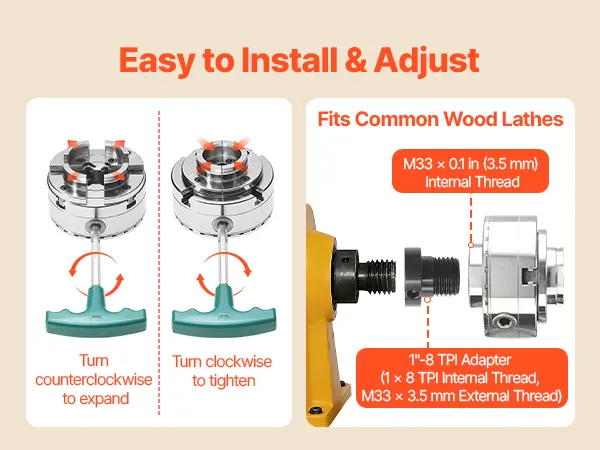 Easy to Install & Adjust

Turn counterclockwise to expand

Turn clockwise to tighten

Fits Common Wood Lathes

M33 × 0.1 in (3.5 mm) Internal Thread

1"-8 TPI Adapter (1 × 8 TPI Internal Thread, M33 × 3.5 mm External Thread)