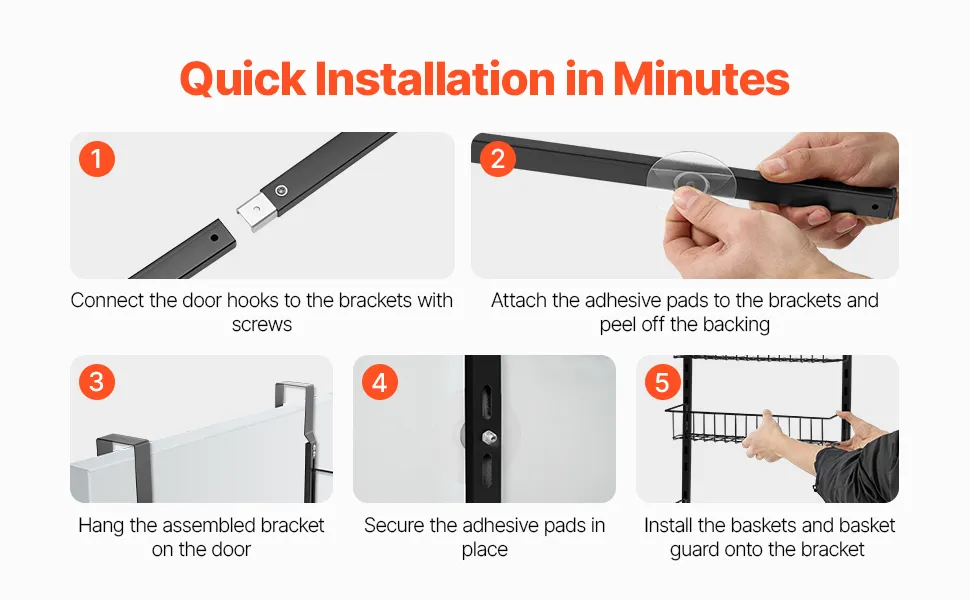 Quick Installation in Minutes

1

Connect the door hooks to the brackets with screws

2

Attach the adhesive pads to the brackets and peel off the backing

3

Hang the assembled bracket on the door

4

Secure the adhesive pads in place

5

Install the baskets and basket guard onto the bracket