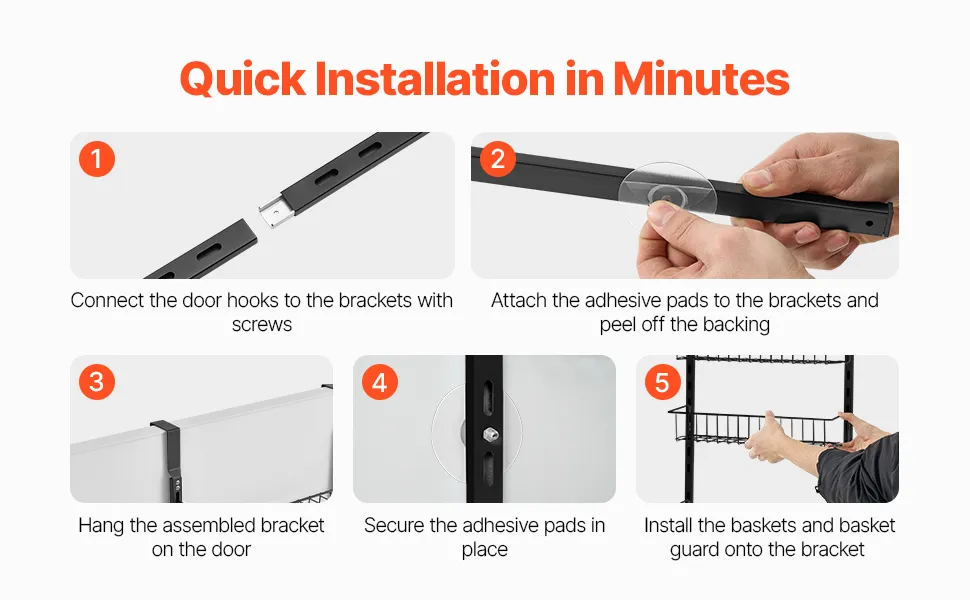 Quick Installation in Minutes

1

Connect the door hooks to the brackets with screws

2

Attach the adhesive pads to the brackets and peel off the backing

3

Hang the assembled bracket on the door

4

Secure the adhesive pads in place

5

Install the baskets and basket guard onto the bracket