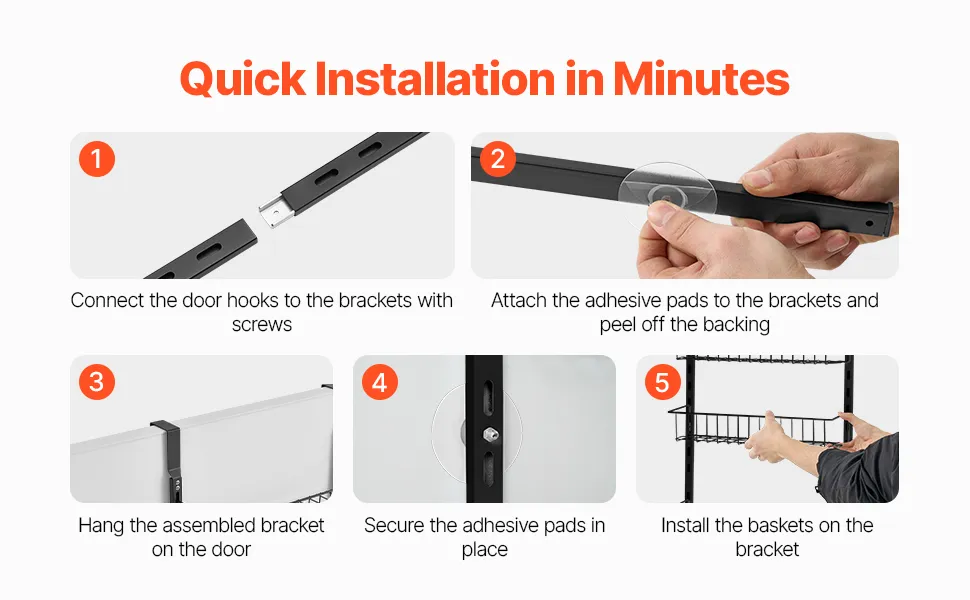 Quick Installation in Minutes

1
Connect the door hooks to the brackets with screws

2
Attach the adhesive pads to the brackets and peel off the backing

3
Hang the assembled bracket on the door

4
Secure the adhesive pads in place

5
Install the baskets on the bracket