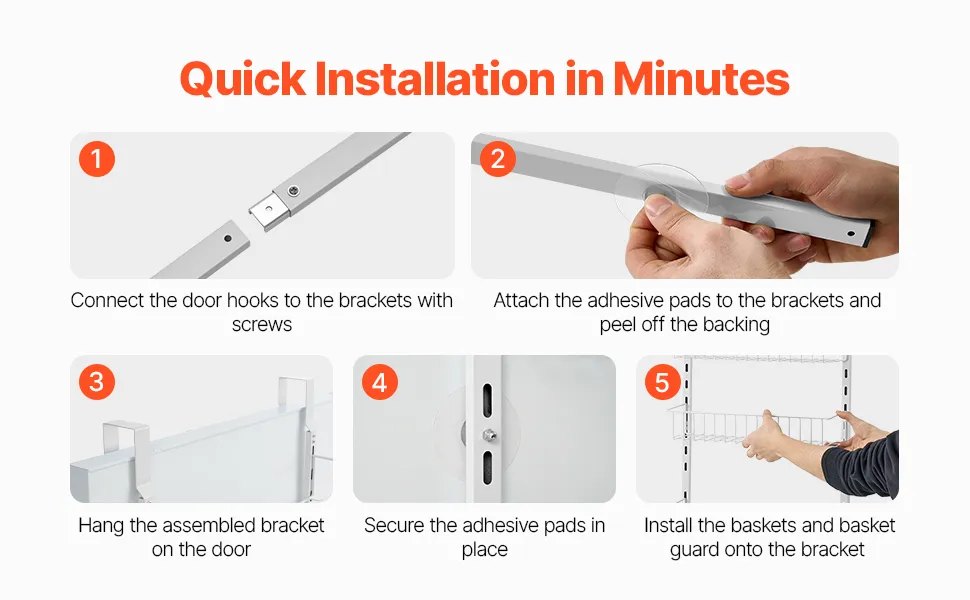 Quick Installation in Minutes

1

Connect the door hooks to the brackets with screws

2

Attach the adhesive pads to the brackets and peel off the backing

3

Hang the assembled bracket on the door

4

Secure the adhesive pads in place

5

Install the baskets and basket guard onto the bracket