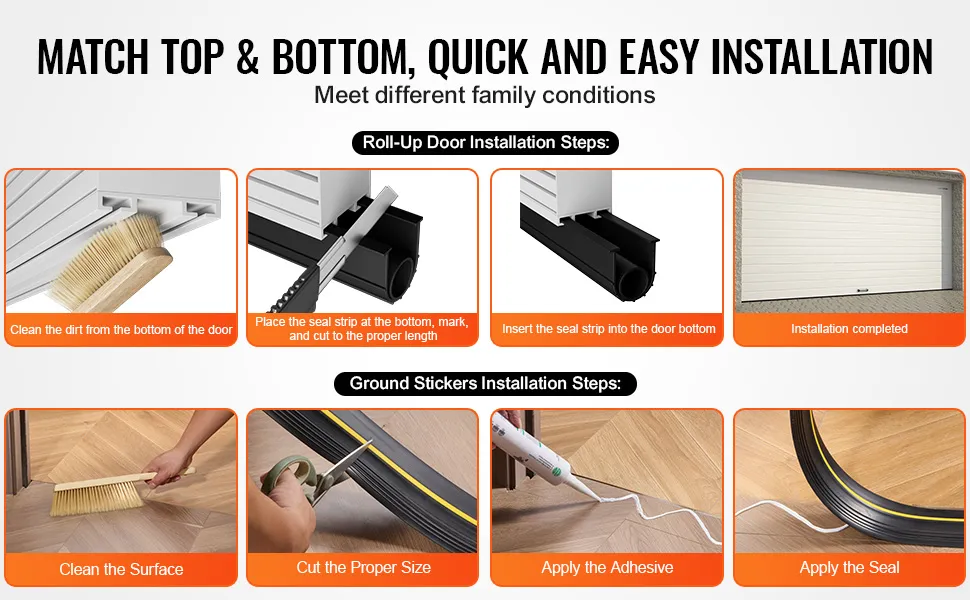 MATCH TOP & BOTTOM, QUICK AND EASY INSTALLATION

Meet different family conditions

Roll-Up Door Installation Steps:

Clean the dirt from the bottom of the door

Place the seal strip at the bottom, mark, and cut to the proper length

Insert the seal strip into the door bottom

Installation completed

Ground Stickers Installation Steps:

Clean the Surface

Cut the Proper Size

Apply the Adhesive

Apply the Seal