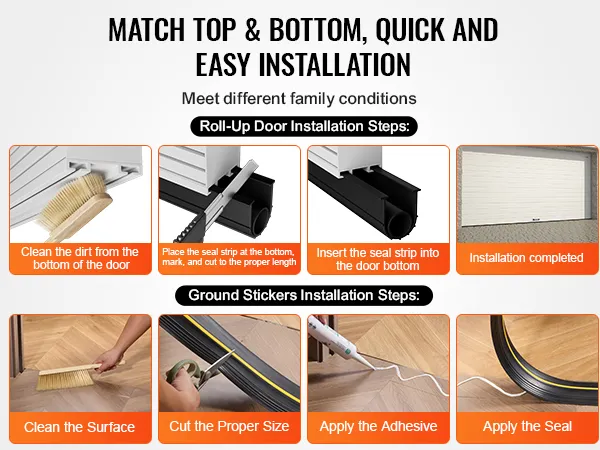 MATCH TOP & BOTTOM, QUICK AND EASY INSTALLATION

Meet different family conditions

Roll-Up Door Installation Steps:

Clean the dirt from the bottom of the door

Place the seal strip at the bottom, mark, and cut to the proper length

Insert the seal strip into the door bottom

Installation completed

Ground Stickers Installation Steps:

Clean the Surface

Cut the Proper Size

Apply the Adhesive

Apply the Seal