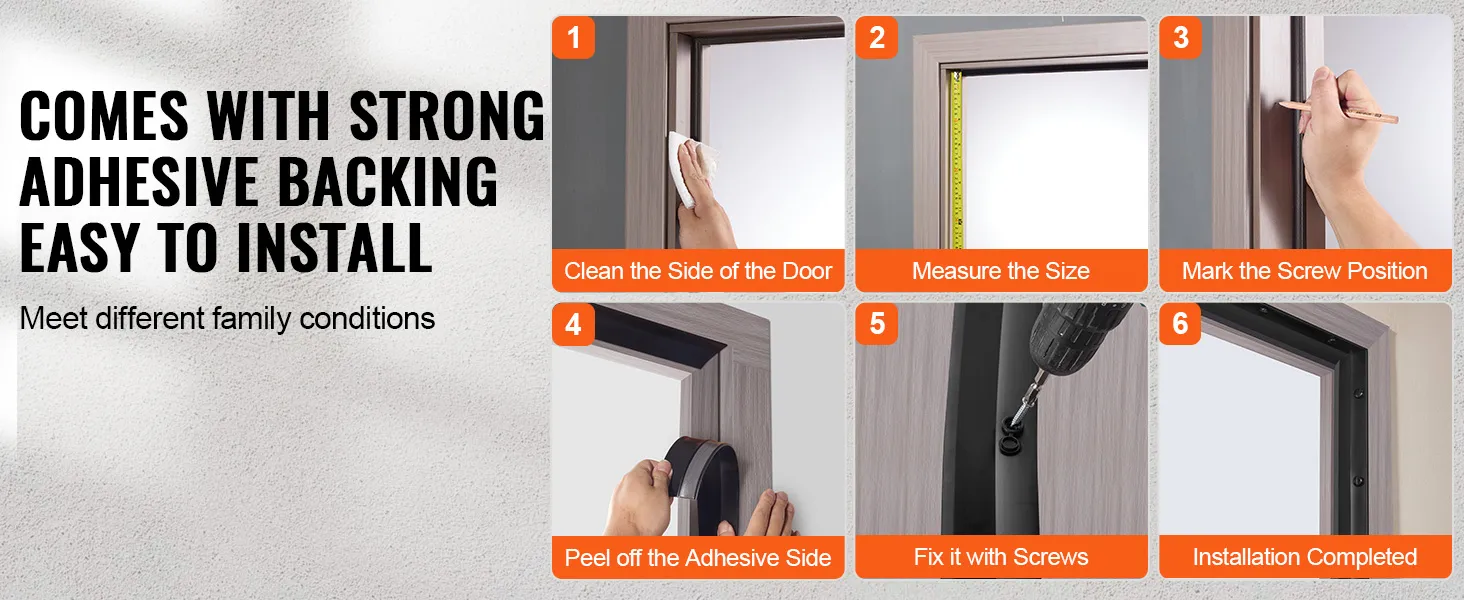 COMES WITH STRONG ADHESIVE BACKING EASY TO INSTALL

Meet different family conditions

1
Clean the Side of the Door

2
Measure the Size

3
Mark the Screw Position

4
Peel off the Adhesive Side

5
Fix it with Screws

6
Installation Completed