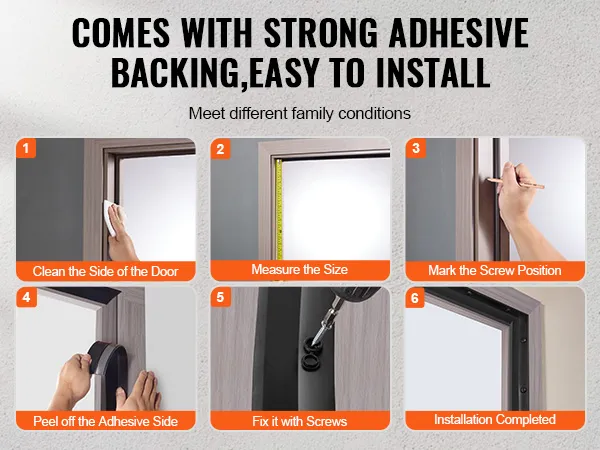 COMES WITH STRONG ADHESIVE BACKING,EASY TO INSTALL

Meet different family conditions

1
Clean the Side of the Door

2
Measure the Size

3
Mark the Screw Position

4
Peel off the Adhesive Side

5
Fix it with Screws

6
Installation Completed