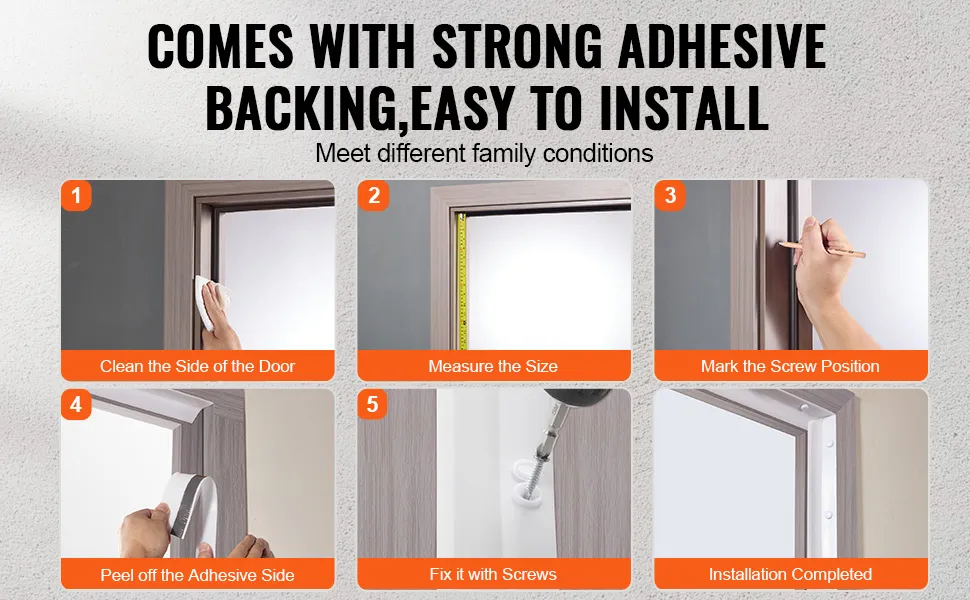 COMES WITH STRONG ADHESIVE BACKING,EASY TO INSTALL

Meet different family conditions

1
Clean the Side of the Door

2
Measure the Size

3
Mark the Screw Position

4
Peel off the Adhesive Side

5
Fix it with Screws

Installation Completed