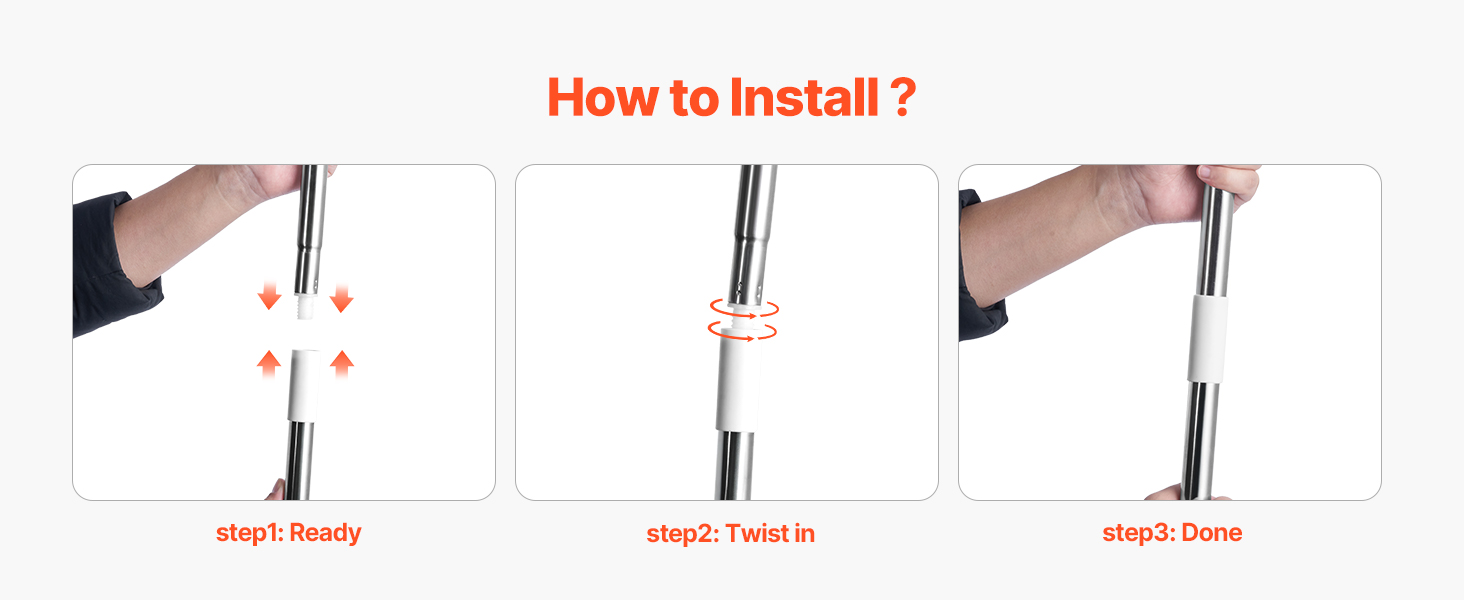 How to Install ?

step1: Ready

step2: Twist in

step3: Done