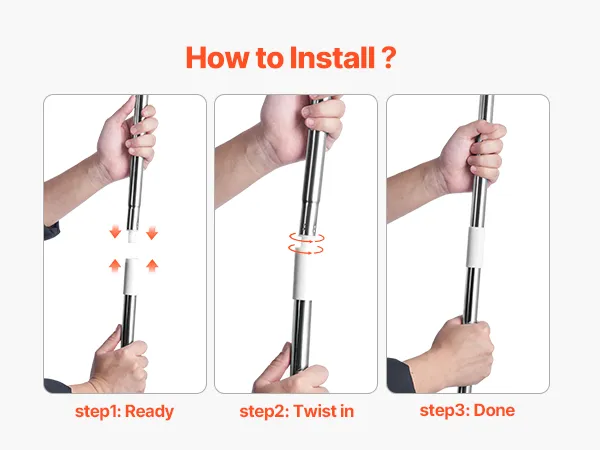 How to Install ?

step1: Ready

step2: Twist in

step3: Done