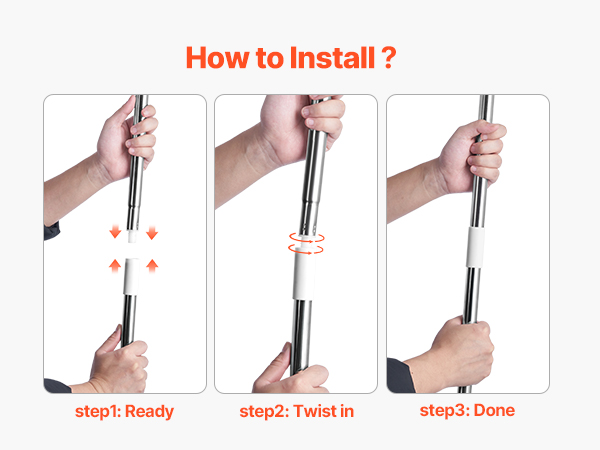 How to Install ?

step1: Ready

step2: Twist in

step3: Done