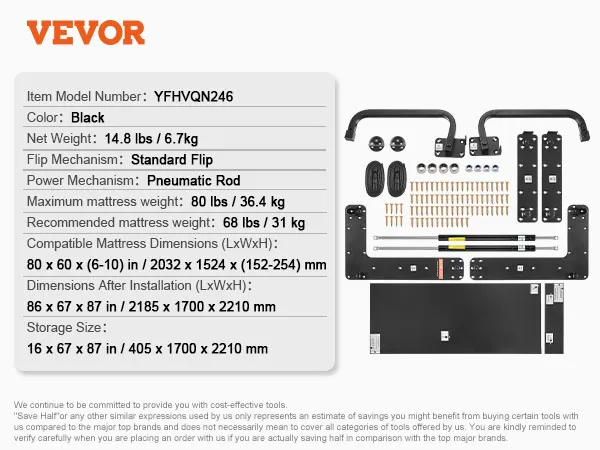 VEVOR

Item Model Number: YFHVQN246
Color: Black
Net Weight: 14.8 lbs / 6.7kg
Flip Mechanism: Standard Flip
Power Mechanism: Pneumatic Rod
Maximum mattress weight: 80 lbs / 36.4 kg
Recommended mattress weight: 68 lbs / 31 kg
Compatible Mattress Dimensions (LxWxH):
80 x 60 x (6-10) in / 2032 x 1524 x (152-254) mm
Dimensions After Installation (LxWxH):
86 x 67 x 87 in / 2185 x 1700 x 2210 mm
Storage Size:
16 x 67 x 87 in / 405 x 1700 x 2210 mm

We continue to be committed to provide you with cost-effective tools.
"Save Half"or any other similar expressions used by us only represents an estimate of savings you might benefit from buying certain tools with us compared to the major top brands and does not necessarily mean to cover all categories of tools offered by us. You are kindly reminded to verify carefully when you are placing an order with us if you are actually saving half in comparison with the top major brands.