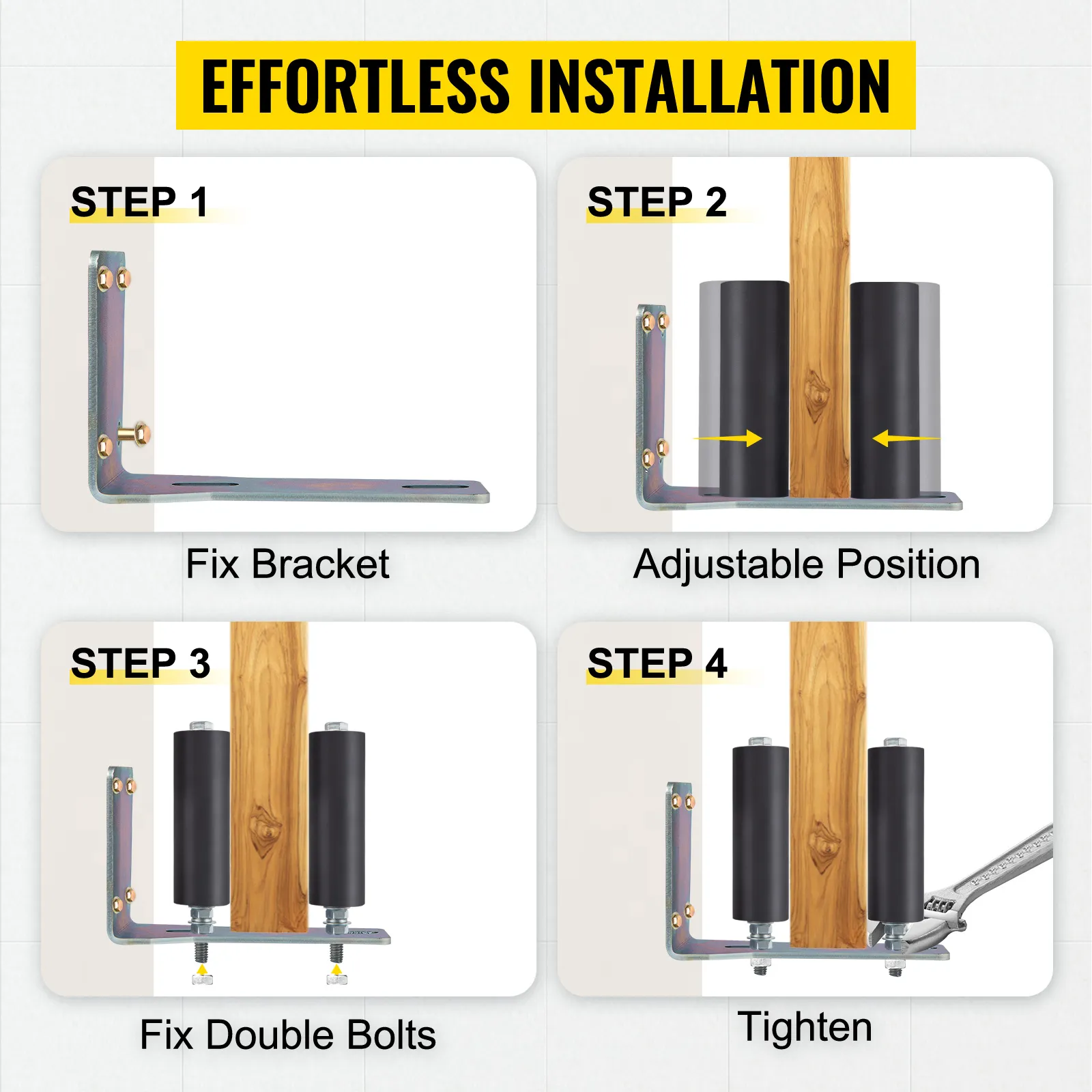 EFFORTLESS INSTALLATION

STEP 1

Fix Bracket

STEP 2

Adjustable Position

STEP 3

Fix Double Bolts

STEP 4

Tighten