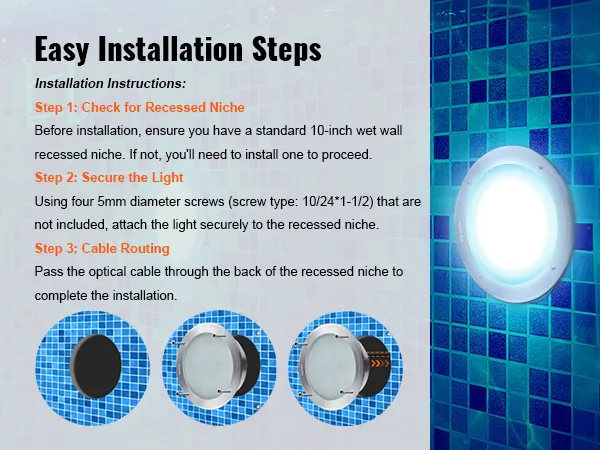 Easy Installation Steps

Installation Instructions:

Step 1: Check for Recessed Niche

Before installation, ensure you have a standard 10-inch wet wall recessed niche. If not, you'll need to install one to proceed.

Step 2: Secure the Light

Using four 5mm diameter screws (screw type: 10/24*1-1/2) that are not included, attach the light securely to the recessed niche.

Step 3: Cable Routing

Pass the optical cable through the back of the recessed niche to complete the installation.