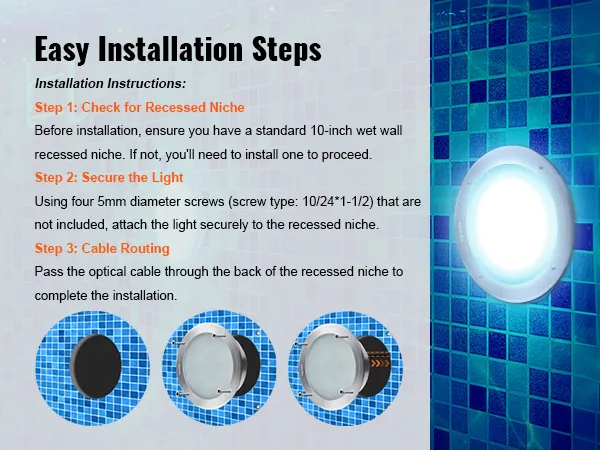 Easy Installation Steps

Installation Instructions:

Step 1: Check for Recessed Niche

Before installation, ensure you have a standard 10-inch wet wall recessed niche. If not, you'll need to install one to proceed.

Step 2: Secure the Light

Using four 5mm diameter screws (screw type: 10/24*1-1/2) that are not included, attach the light securely to the recessed niche.

Step 3: Cable Routing

Pass the optical cable through the back of the recessed niche to complete the installation.