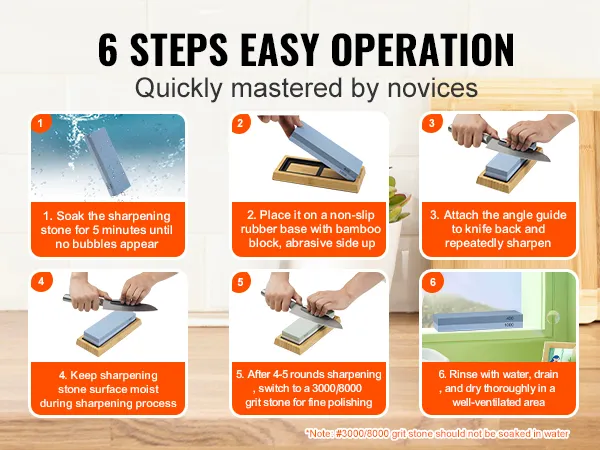 6 STEPS EASY OPERATION

Quickly mastered by novices

1

1. Soak the sharpening stone for 5 minutes until no bubbles appear

2

2. Place it on a non-slip rubber base with bamboo block, abrasive side up

3

3. Attach the angle guide to knife back and repeatedly sharpen

4

4. Keep sharpening stone surface moist during sharpening process

5

5. After 4-5 rounds sharpening , switch to a 3000/8000 grit stone for fine polishing

6

400
1000

6. Rinse with water, drain , and dry thoroughly in a well-ventilated area

*Note: #3000/8000 grit stone should not be soaked in water