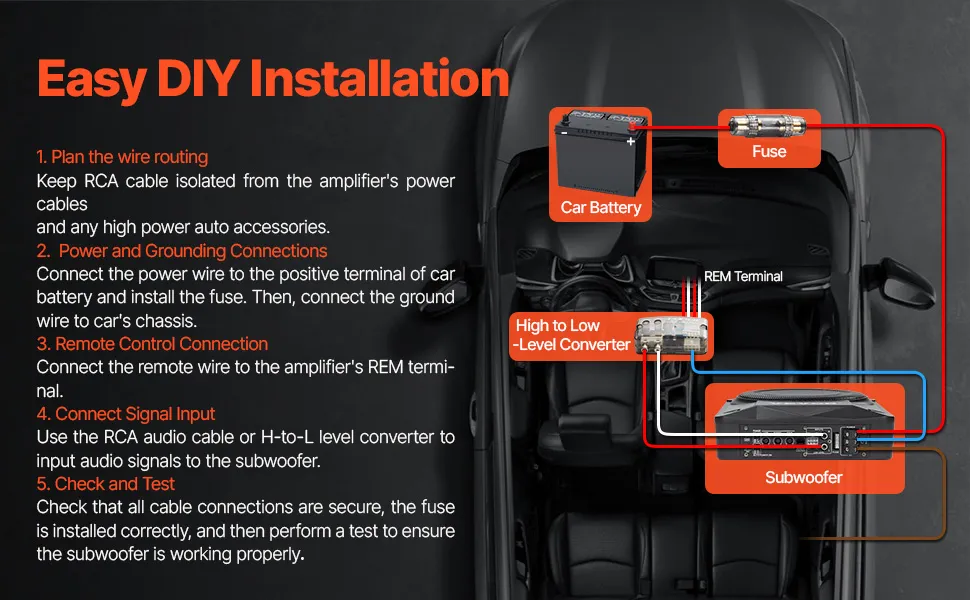 Easy DIY Installation

1. Plan the wire routing
Keep RCA cable isolated from the amplifier's power cables
and any high power auto accessories.
2. Power and Grounding Connections
Connect the power wire to the positive terminal of car battery and install the fuse. Then, connect the ground wire to car's chassis.
3. Remote Control Connection
Connect the remote wire to the amplifier's REM terminal.
4. Connect Signal Input
Use the RCA audio cable or H-to-L level converter to input audio signals to the subwoofer.
5. Check and Test
Check that all cable connections are secure, the fuse is installed correctly, and then perform a test to ensure the subwoofer is working properly.

Car Battery

Fuse

REM Terminal

High to Low -Level Converter

Subwoofer