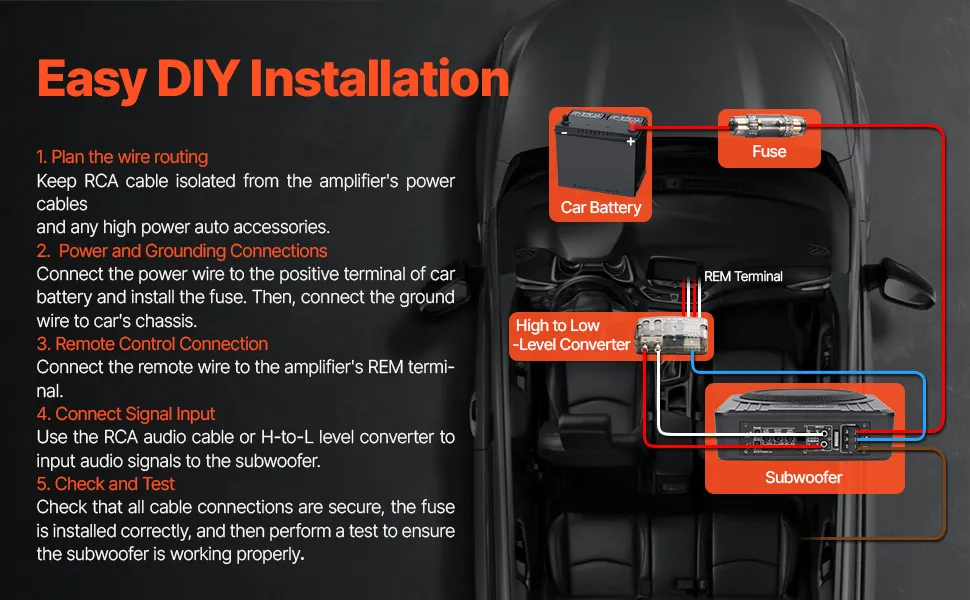 Easy DIY Installation

1. Plan the wire routing
Keep RCA cable isolated from the amplifier's power cables
and any high power auto accessories.
2. Power and Grounding Connections
Connect the power wire to the positive terminal of car battery and install the fuse. Then, connect the ground wire to car's chassis.
3. Remote Control Connection
Connect the remote wire to the amplifier's REM terminal.
4. Connect Signal Input
Use the RCA audio cable or H-to-L level converter to input audio signals to the subwoofer.
5. Check and Test
Check that all cable connections are secure, the fuse is installed correctly, and then perform a test to ensure the subwoofer is working properly.

Car Battery

Fuse

REM Terminal

High to Low -Level Converter

Subwoofer