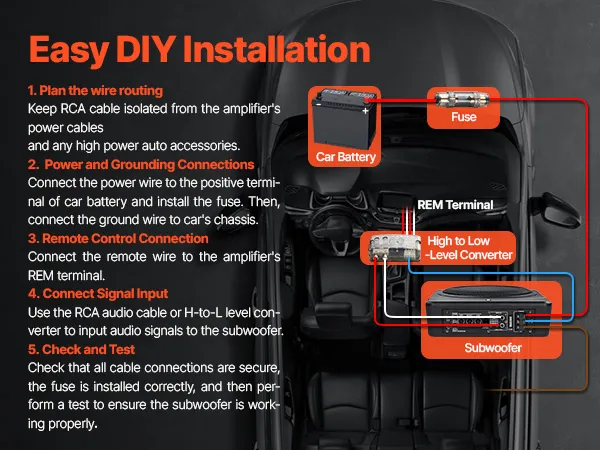 Easy DIY Installation

1. Plan the wire routing
Keep RCA cable isolated from the amplifier's power cables
and any high power auto accessories.

2. Power and Grounding Connections
Connect the power wire to the positive terminal of car battery and install the fuse. Then, connect the ground wire to car's chassis.

3. Remote Control Connection
Connect the remote wire to the amplifier's REM terminal.

4. Connect Signal Input
Use the RCA audio cable or H-to-L level converter to input audio signals to the subwoofer.

5. Check and Test
Check that all cable connections are secure, the fuse is installed correctly, and then perform a test to ensure the subwoofer is working properly.

Car Battery

Fuse

REM Terminal

High to Low -Level Converter

Subwoofer