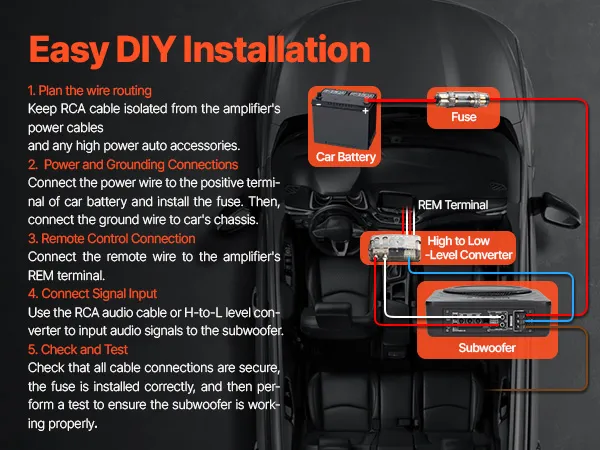 Easy DIY Installation

1. Plan the wire routing
Keep RCA cable isolated from the amplifier's power cables
and any high power auto accessories.

2. Power and Grounding Connections
Connect the power wire to the positive terminal of car battery and install the fuse. Then, connect the ground wire to car's chassis.

3. Remote Control Connection
Connect the remote wire to the amplifier's REM terminal.

4. Connect Signal Input
Use the RCA audio cable or H-to-L level converter to input audio signals to the subwoofer.

5. Check and Test
Check that all cable connections are secure, the fuse is installed correctly, and then perform a test to ensure the subwoofer is working properly.

Car Battery

Fuse

REM Terminal

High to Low -Level Converter

Subwoofer