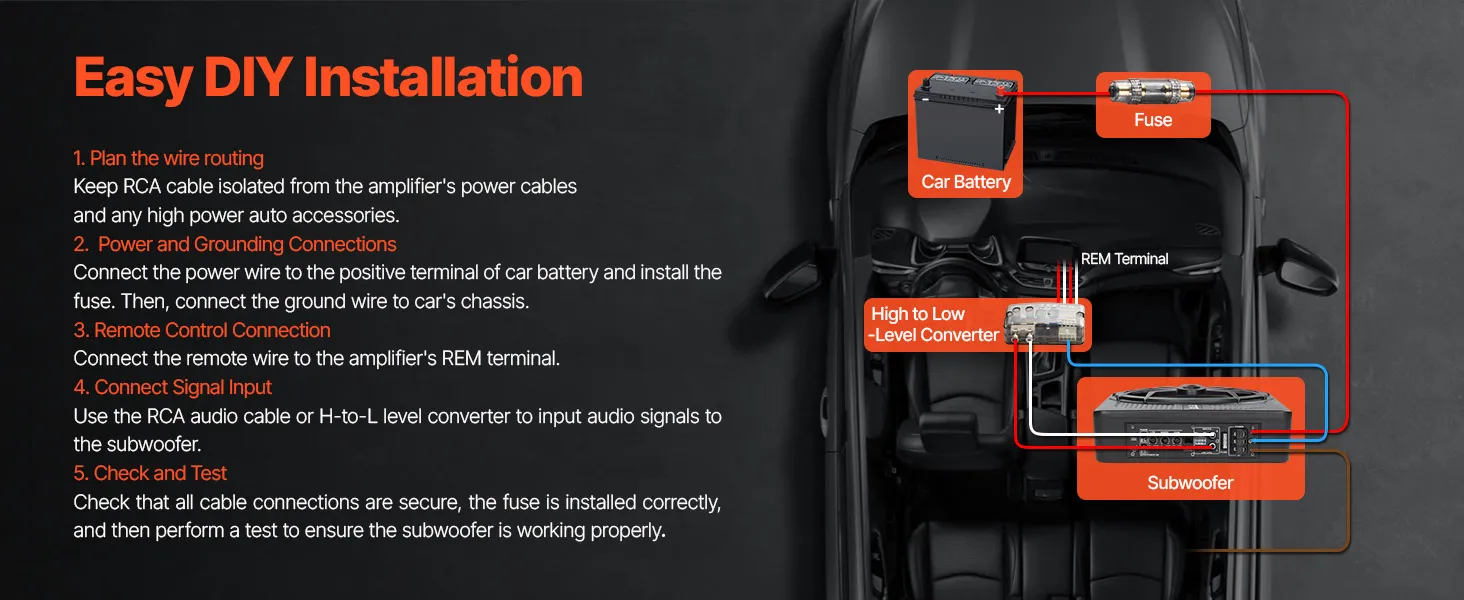 Easy DIY Installation

1. Plan the wire routing
Keep RCA cable isolated from the amplifier's power cables and any high power auto accessories.
2. Power and Grounding Connections
Connect the power wire to the positive terminal of car battery and install the fuse. Then, connect the ground wire to car's chassis.
3. Remote Control Connection
Connect the remote wire to the amplifier's REM terminal.
4. Connect Signal Input
Use the RCA audio cable or H-to-L level converter to input audio signals to the subwoofer.
5. Check and Test
Check that all cable connections are secure, the fuse is installed correctly, and then perform a test to ensure the subwoofer is working properly.

Car Battery

Fuse

REM Terminal

High to Low -Level Converter

Subwoofer