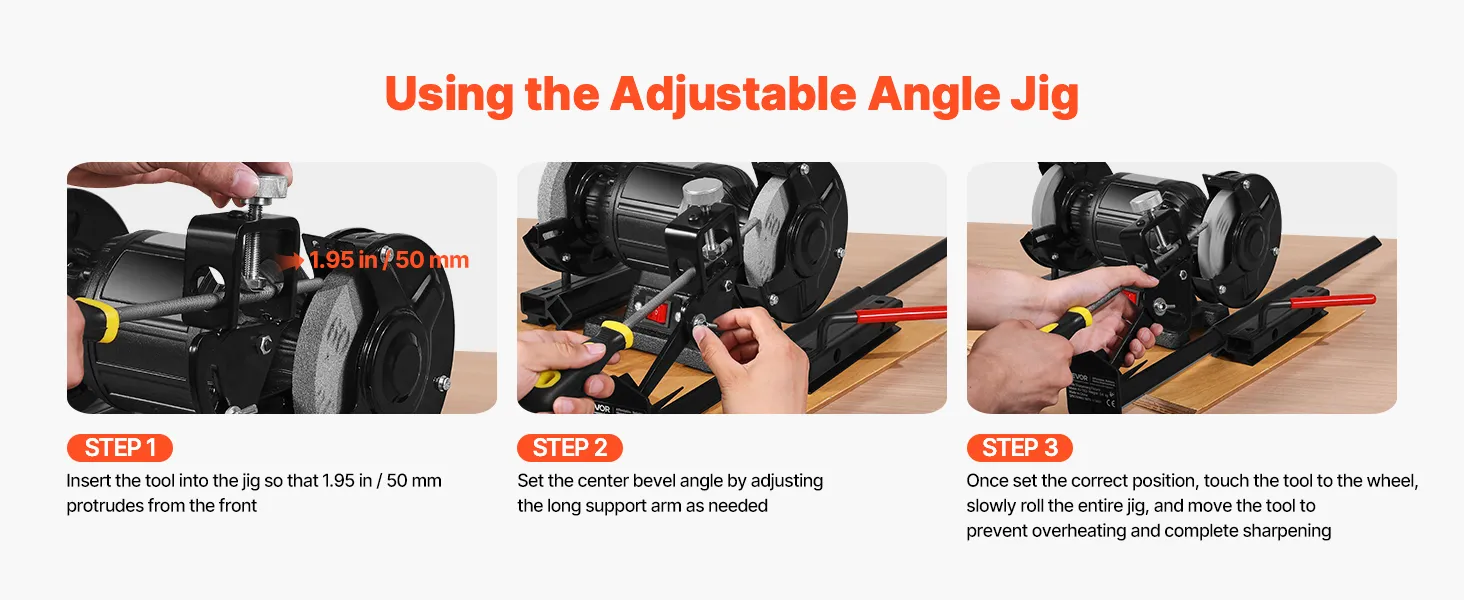 Using the Adjustable Angle Jig

1.95 in / 50 mm

STEP 1
Insert the tool into the jig so that 1.95 in / 50 mm protrudes from the front

STEP 2
Set the center bevel angle by adjusting the long support arm as needed

STEP 3
Once set the correct position, touch the tool to the wheel, slowly roll the entire jig, and move the tool to prevent overheating and complete sharpening