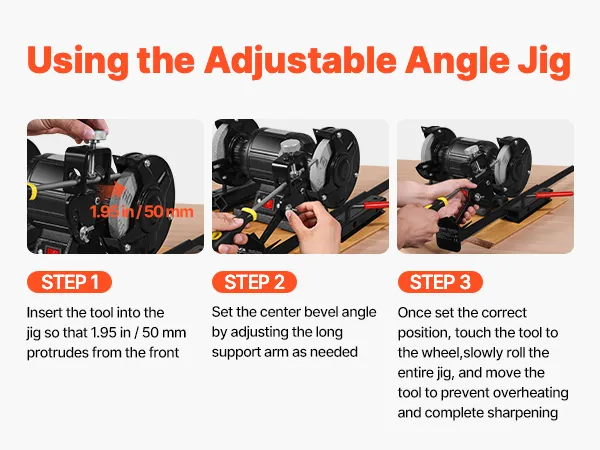 Using the Adjustable Angle Jig

1.95 in / 50 mm

STEP 1

Insert the tool into the jig so that 1.95 in / 50 mm protrudes from the front

STEP 2

Set the center bevel angle by adjusting the long support arm as needed

STEP 3

Once set the correct position, touch the tool to the wheel,slowly roll the entire jig, and move the tool to prevent overheating and complete sharpening