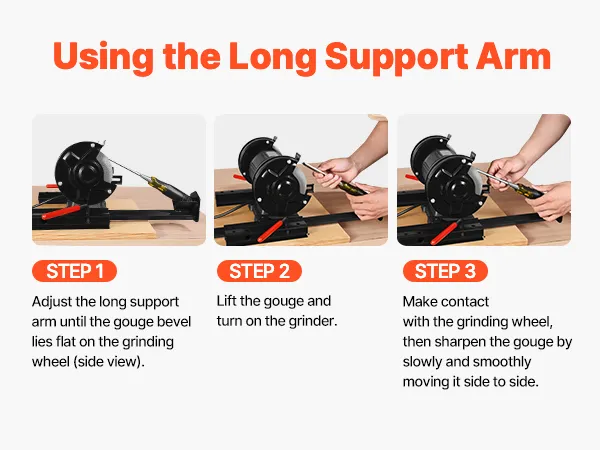 Using the Long Support Arm

STEP 1

Adjust the long support arm until the gouge bevel lies flat on the grinding wheel (side view).

STEP 2

Lift the gouge and turn on the grinder.

STEP 3

Make contact with the grinding wheel, then sharpen the gouge by slowly and smoothly moving it side to side.