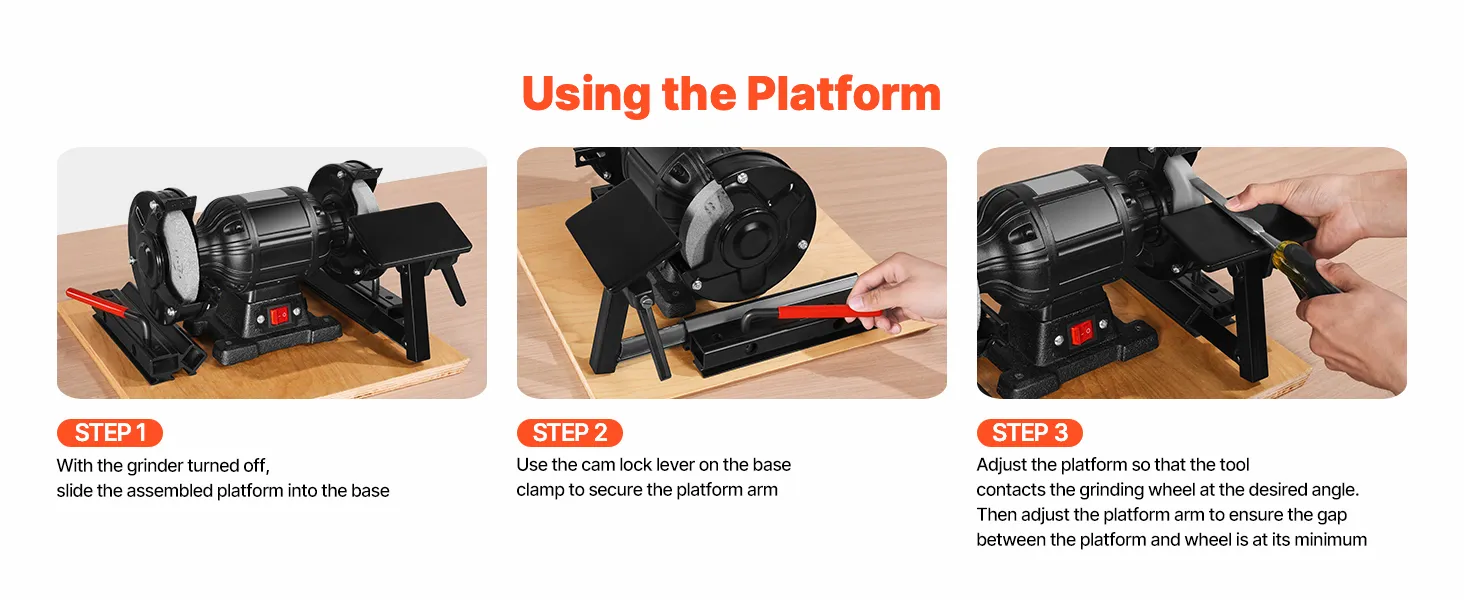 Using the Platform

STEP 1

With the grinder turned off, slide the assembled platform into the base

STEP 2

Use the cam lock lever on the base clamp to secure the platform arm

STEP 3

Adjust the platform so that the tool contacts the grinding wheel at the desired angle. Then adjust the platform arm to ensure the gap between the platform and wheel is at its minimum