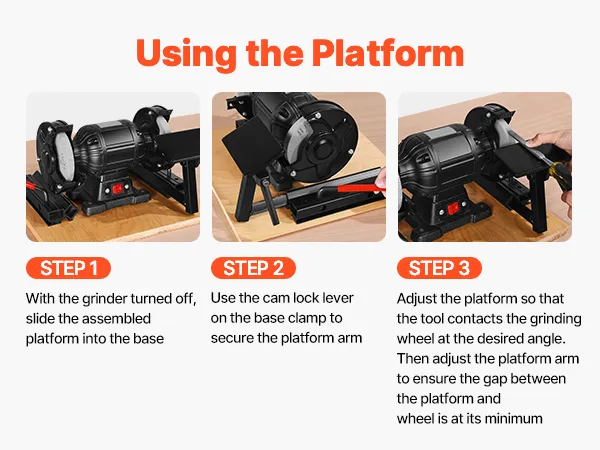 Using the Platform

STEP 1

With the grinder turned off, slide the assembled platform into the base

STEP 2

Use the cam lock lever on the base clamp to secure the platform arm

STEP 3

Adjust the platform so that the tool contacts the grinding wheel at the desired angle. Then adjust the platform arm to ensure the gap between the platform and wheel is at its minimum