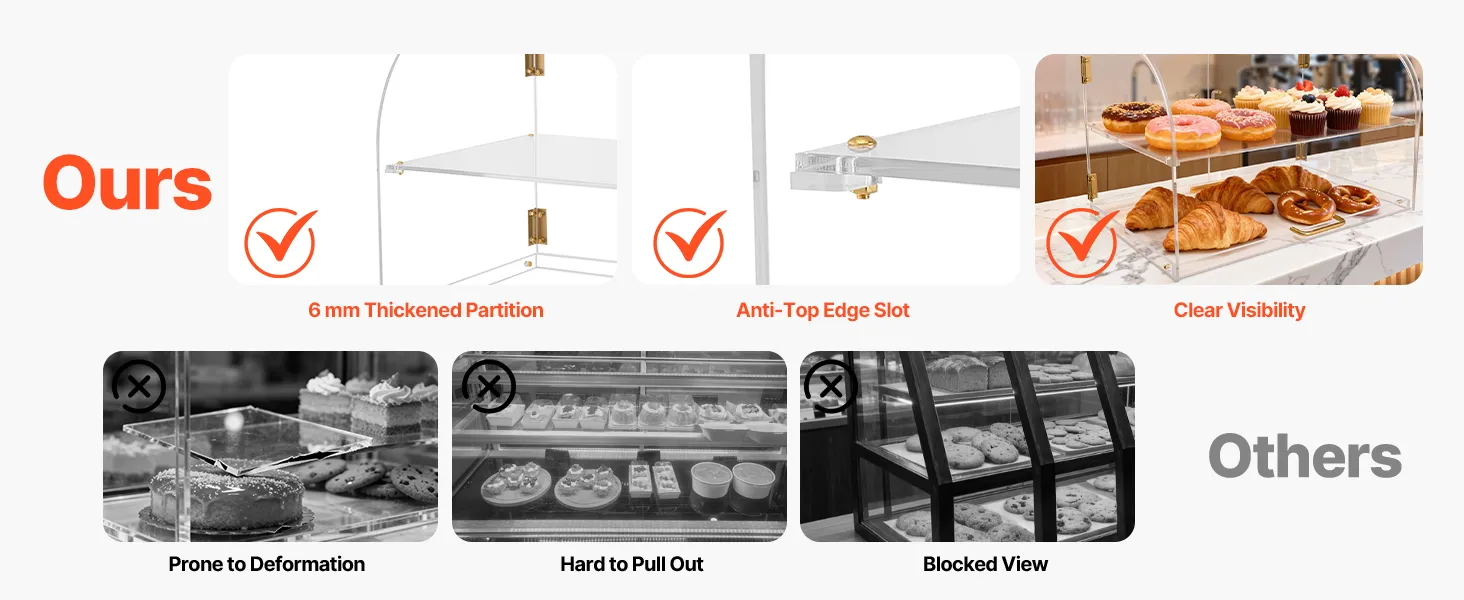 Ours

6 mm Thickened Partition

Anti-Top Edge Slot

Clear Visibility

Prone to Deformation

Hard to Pull Out

Blocked View

Others