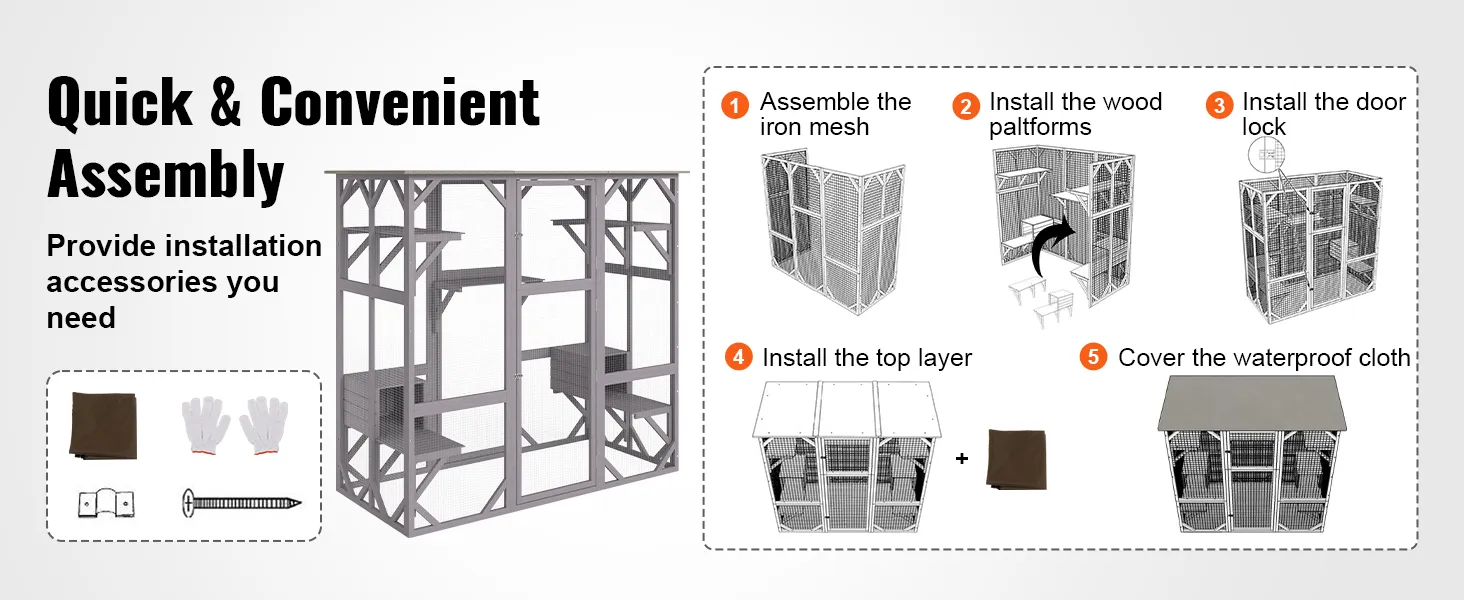 Quick & Convenient Assembly

Provide installation accessories you need

1 Assemble the iron mesh

2 Install the wood paltforms

3 Install the door lock

4 Install the top layer

+

5 Cover the waterproof cloth