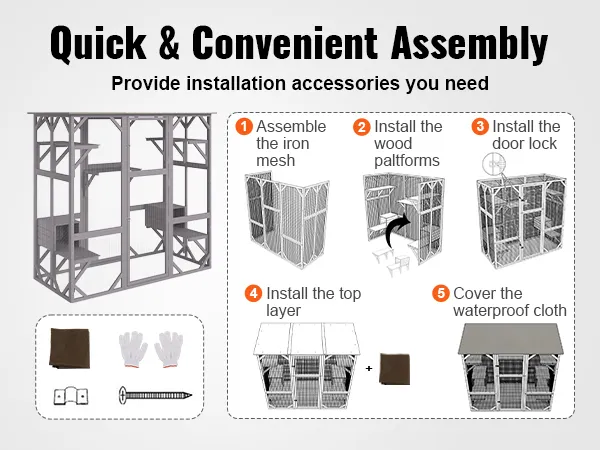 Quick & Convenient Assembly

Provide installation accessories you need

1 Assemble the iron mesh

2 Install the wood paltforms

3 Install the door lock

4 Install the top layer

+

5 Cover the waterproof cloth